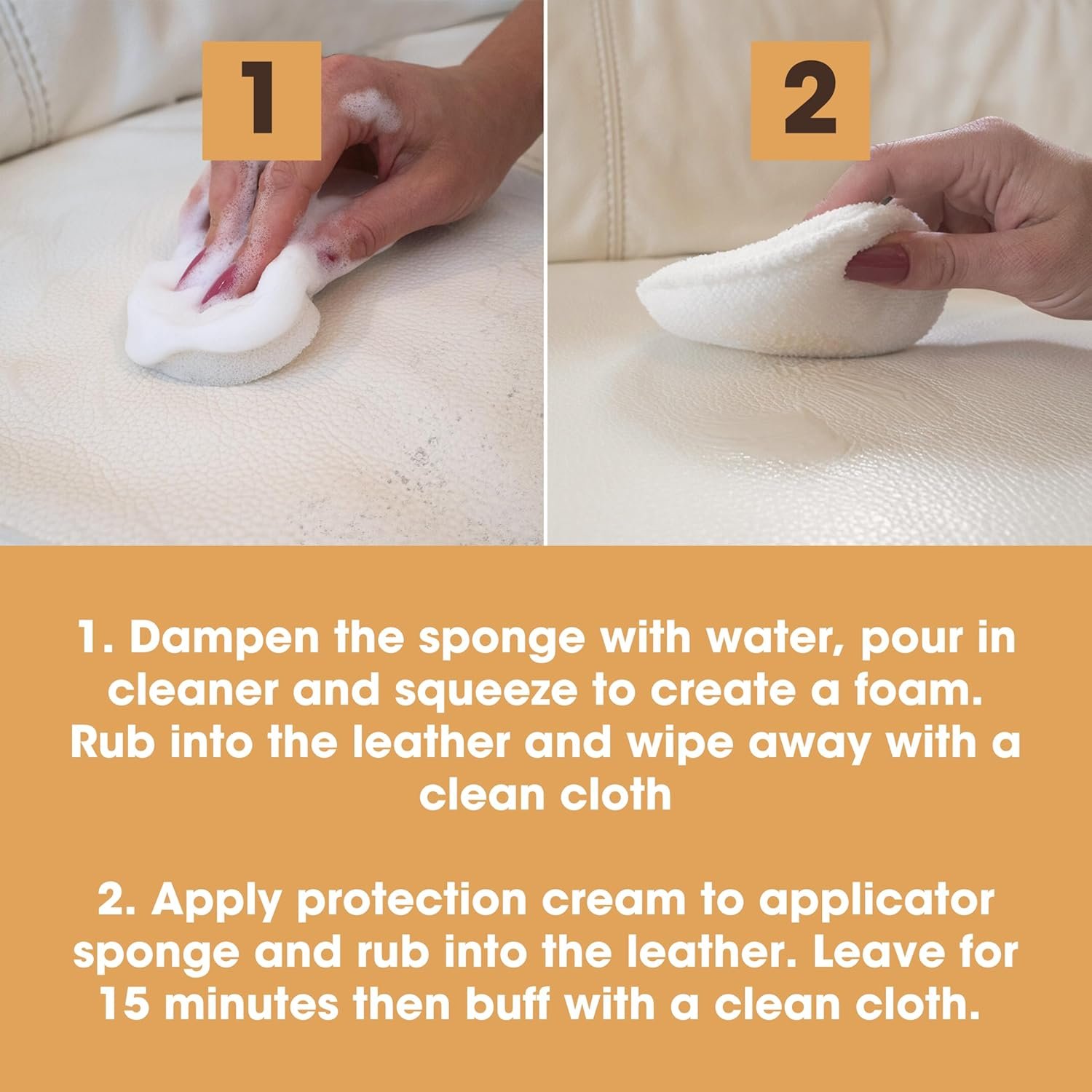 1

2

1. Dampen the sponge with water, pour in cleaner and squeeze to create a foam. Rub into the leather and wipe away with a clean cloth

2. Apply protection cream to applicator sponge and rub into the leather. Leave for 15 minutes then buff with a clean cloth.